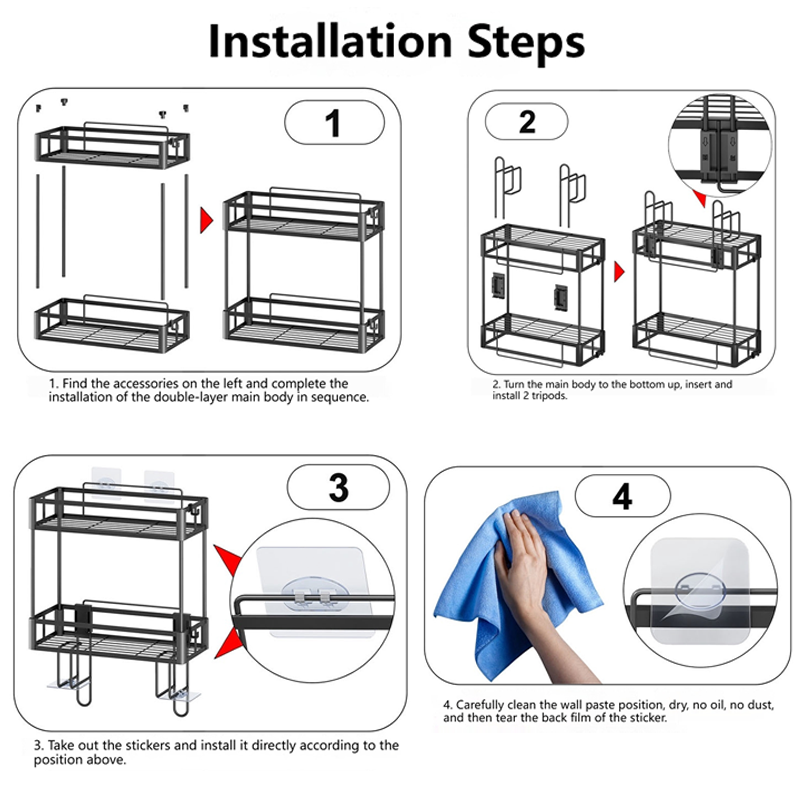 Installation Steps

1

1. Find the accessories on the left and complete the installation of the double-layer main body in sequence.

2

2. Turn the main body to the bottom up, insert and install 2 tripods.

3

3. Take out the stickers and install it directly according to the position above.

4

4. Carefully clean the wall paste position, dry, no oil, no dust, and then tear the back film of the sticker.